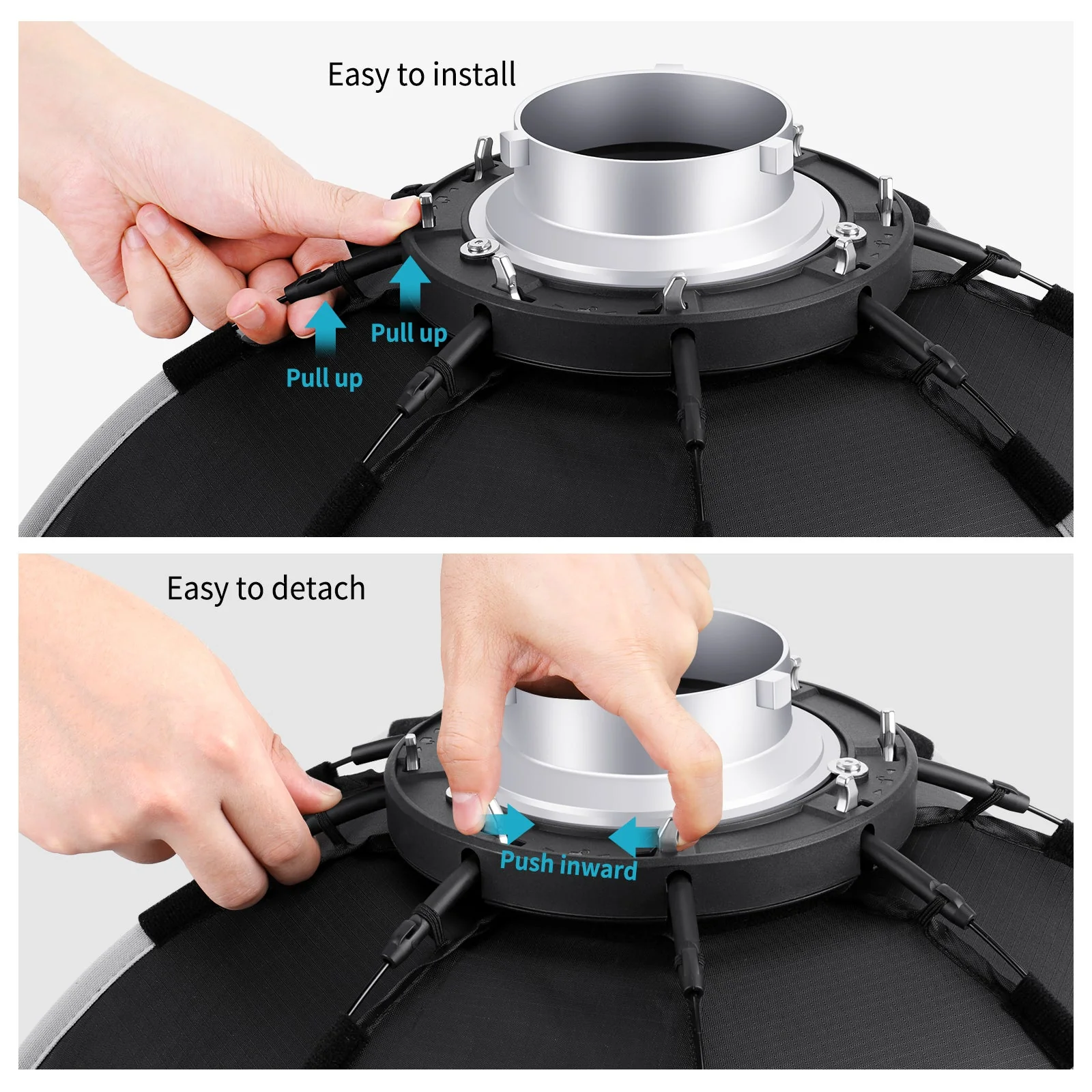 Easy to install

Pull up

Pull up

Easy to detach

Push inward